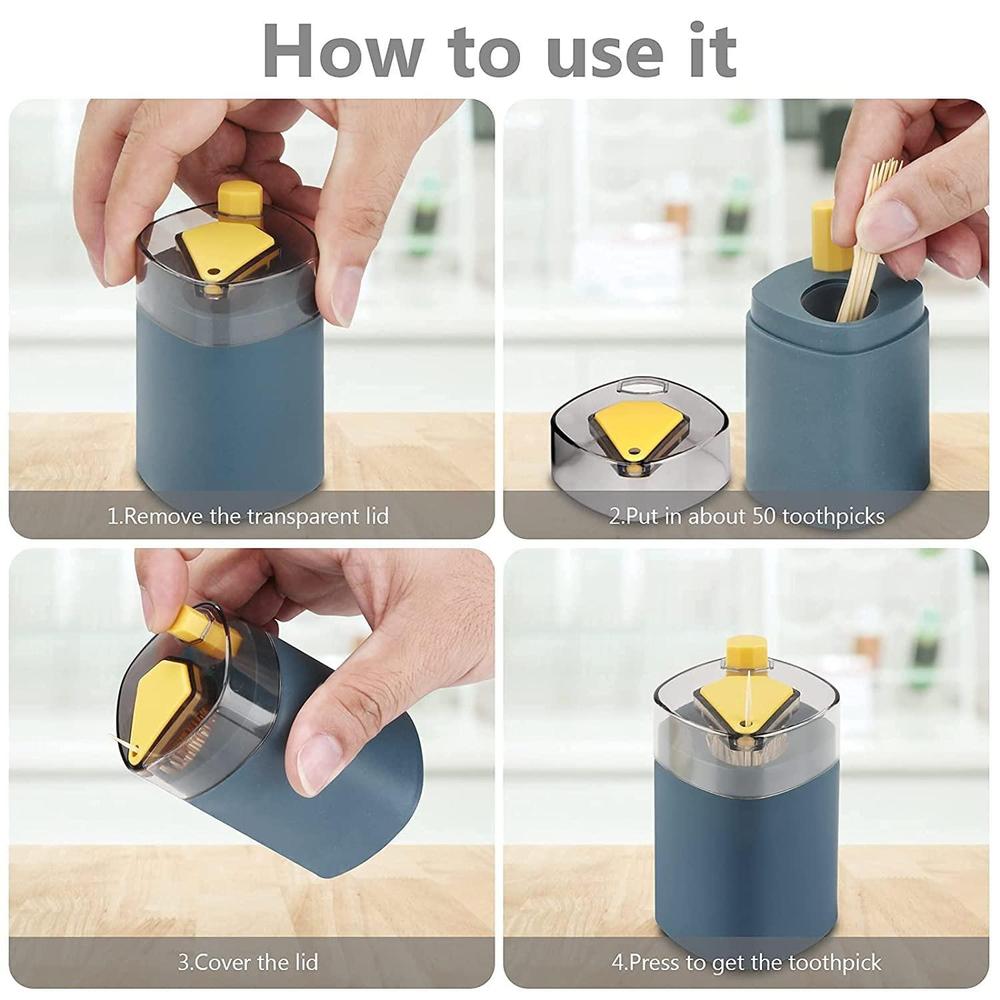 How to use it

1.Remove the transparent lid

2.Put in about 50 toothpicks

3.Cover the lid

4.Press to get the toothpick